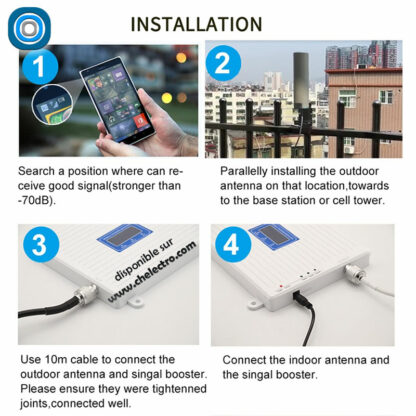 INSTALLATION

1

Search a position where can receive good signal(stronger than -70dB).

2

Parallelly installing the outdoor antenna on that location,towards to the base station or cell tower.

3

disponible sur
www.chelectro.com

Use 10m cable to connect the outdoor antenna and singal booster. Please ensure they were tightenned joints,connected well.

4

Connect the indoor antenna and the singal booster.