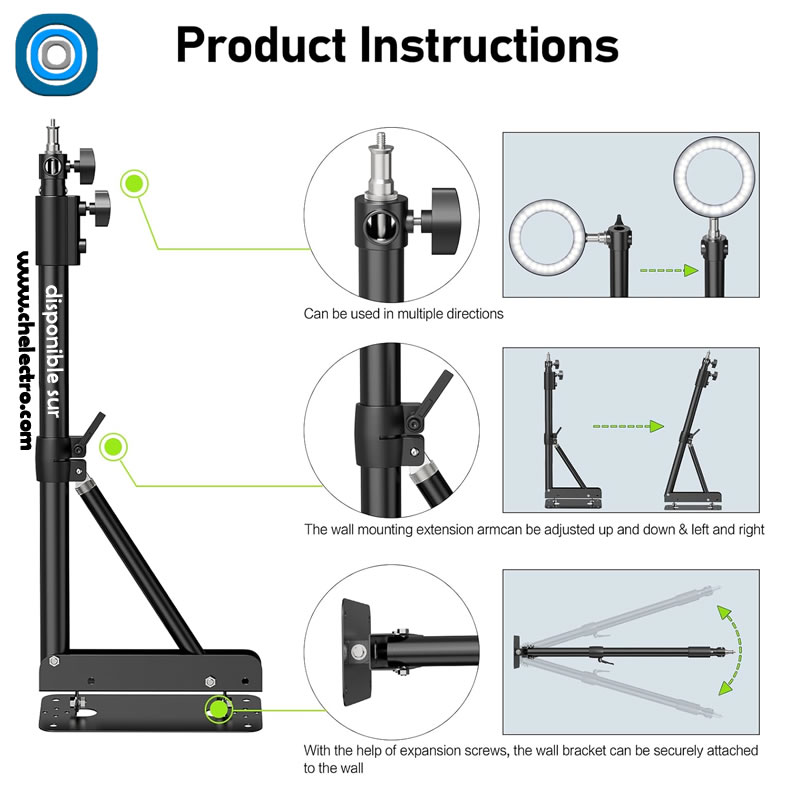 Product Instructions

www.chelectro.com

disponible sur

Can be used in multiple directions

The wall mounting extension armcan be adjusted up and down & left and right

With the help of expansion screws, the wall bracket can be securely attached to the wall